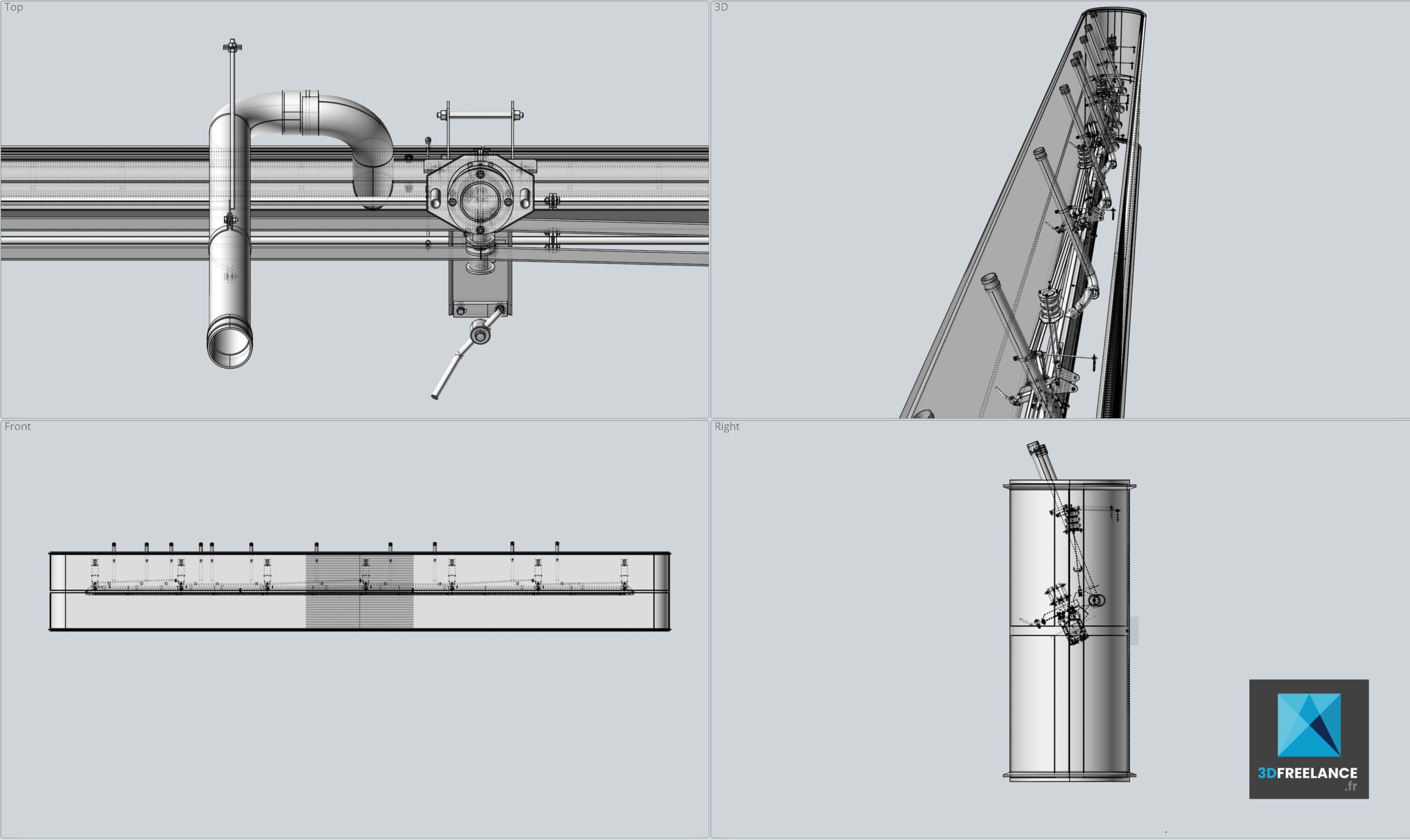 Top

3D

Front

Right

3DFREELANCE
.fr